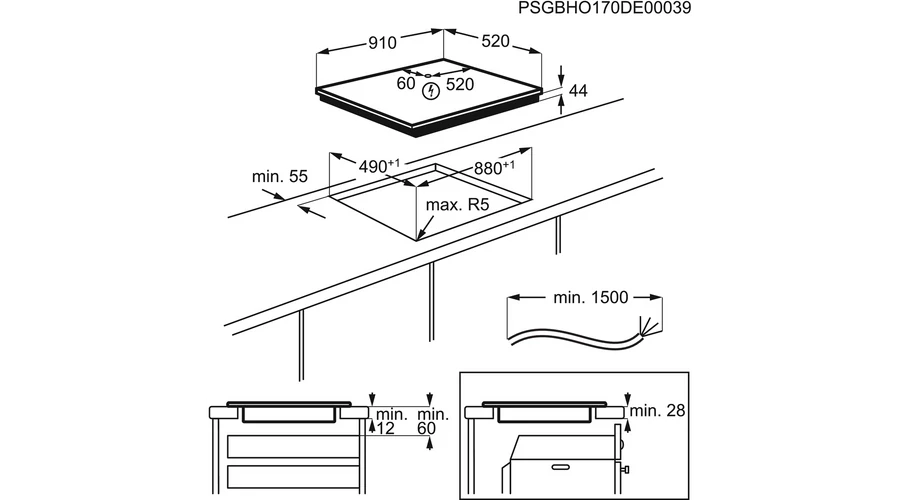 PSGBHO170DE00039

910
520
60
520
44

min. 55
$490^{+1}$
$880^{+1}$
max. R5

min. 1500

min.
12
min.
60

min. 28