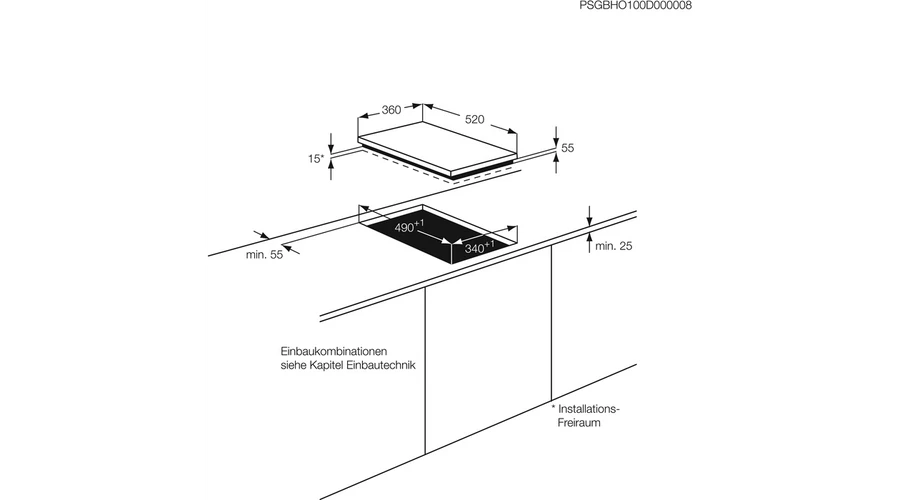 PSGBHO100D000008

360

520

15*

55

$490^{+1}$

$340^{+1}$

min. 55

min. 25

Einbaukombinationen siehe Kapitel Einbautechnik

* Installations-Freiraum