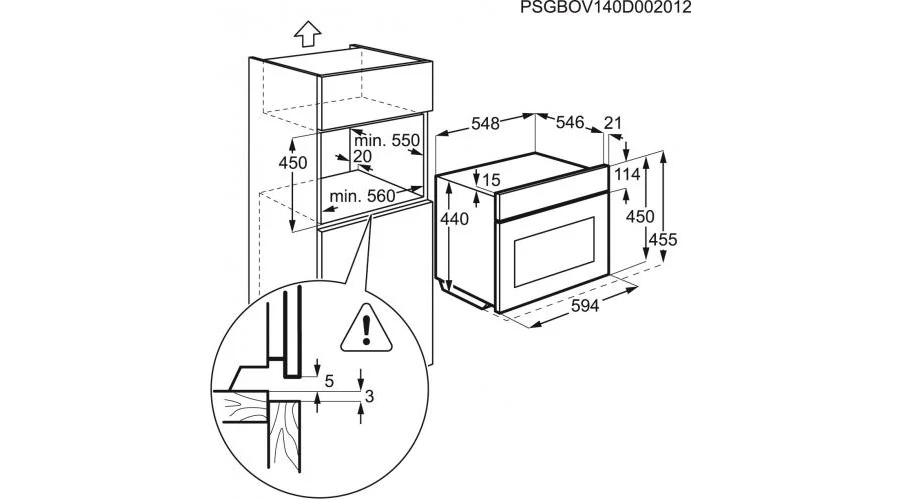 PSGBOV140D002012

450
min. 550
20
min. 560

548
546
21
15
114
440
450
455
594

5
3